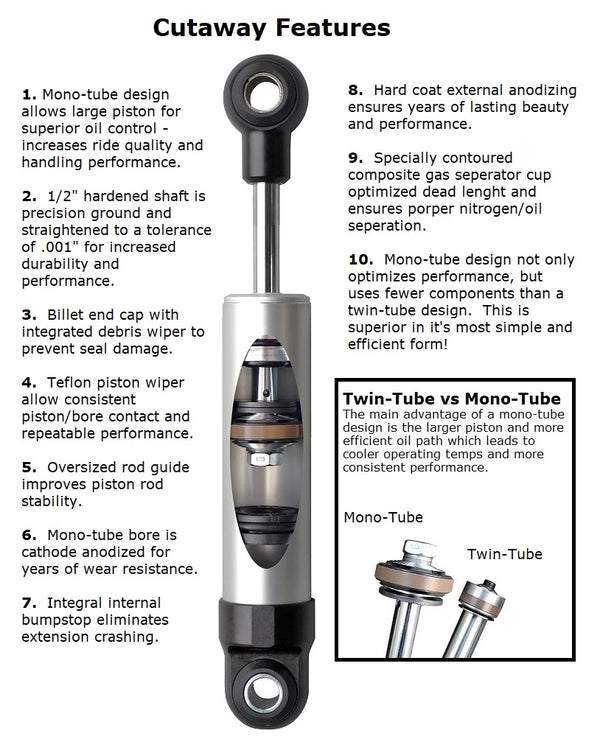 Cutaway Features

1. Mono-tube design allows large piston for superior oil control - increases ride quality and handling performance.

2. 1/2" hardened shaft is precision ground and straightened to a tolerance of .001" for increased durability and performance.

3. Billet end cap with integrated debris wiper to prevent seal damage.

4. Teflon piston wiper allow consistent piston/bore contact and repeatable performance.

5. Oversized rod guide improves piston rod stability.

6. Mono-tube bore is cathode anodized for years of wear resistance.

7. Integral internal bumpstop eliminates extension crashing.

8. Hard coat external anodizing ensures years of lasting beauty and performance.

9. Specially contoured composite gas seperator cup optimized dead lenght and ensures porper nitrogen/oil seperation.

10. Mono-tube design not only optimizes performance, but uses fewer components than a twin-tube design. This is superior in it's most simple and efficient form!

Twin-Tube vs Mono-Tube
The main advantage of a mono-tube design is the larger piston and more efficient oil path which leads to cooler operating temps and more consistent performance.

Mono-Tube

Twin-Tube