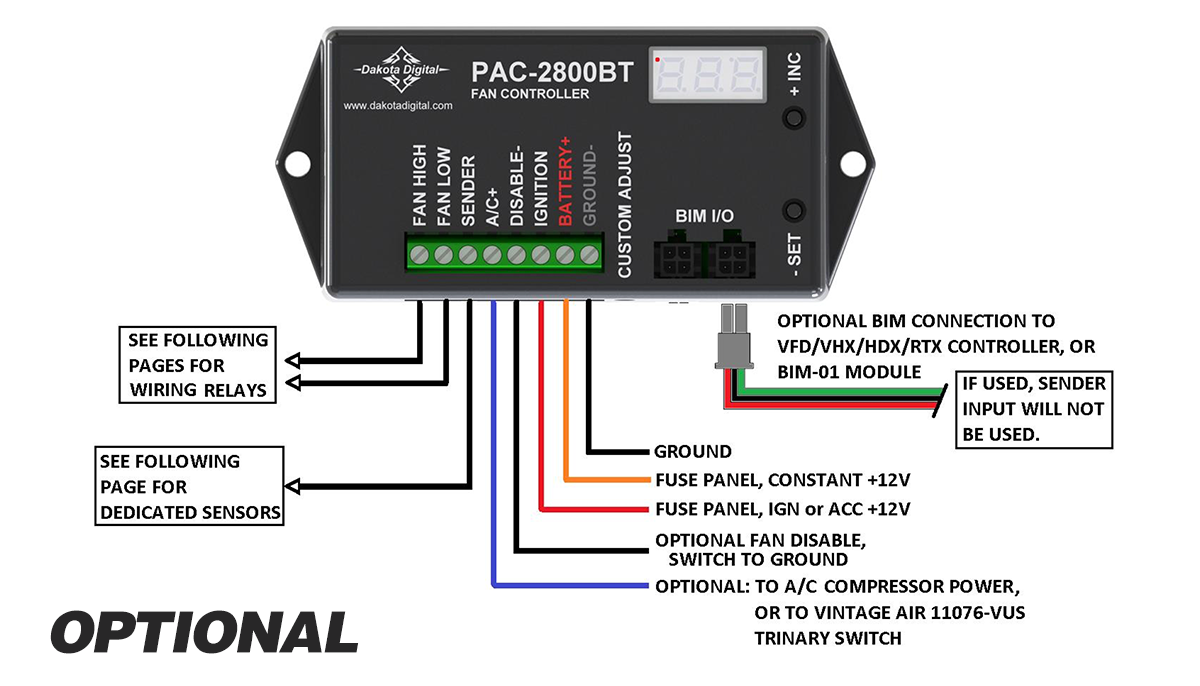 Dakota Digital
www.dakotadigital.com
PAC-2800BT
FAN CONTROLLER
+ INC
- SET
FAN HIGH
FAN LOW
SENDER
A/C+
DISABLE-
IGNITION
BATTERY+
GROUND-
CUSTOM ADJUST
BIM I/O

SEE FOLLOWING PAGES FOR WIRING RELAYS

SEE FOLLOWING PAGE FOR DEDICATED SENSORS

OPTIONAL BIM CONNECTION TO VFD/VHX/HDX/RTX CONTROLLER, OR BIM-01 MODULE

IF USED, SENDER INPUT WILL NOT BE USED.

GROUND

FUSE PANEL, CONSTANT +12V

FUSE PANEL, IGN or ACC +12V

OPTIONAL FAN DISABLE, SWITCH TO GROUND

OPTIONAL: TO A/C COMPRESSOR POWER, OR TO VINTAGE AIR 11076-VUS TRINARY SWITCH

OPTIONAL