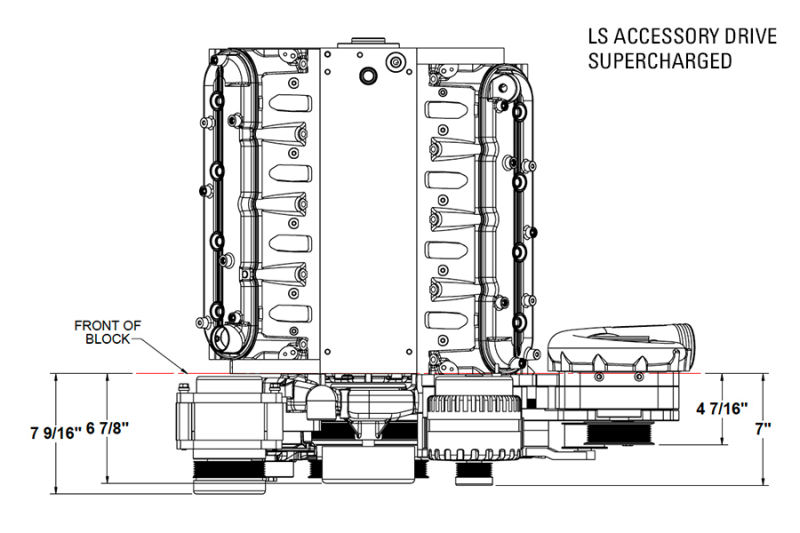 LS ACCESSORY DRIVE
SUPERCHARGED

FRONT OF
BLOCK

7 9/16"
6 7/8"
4 7/16"
7"