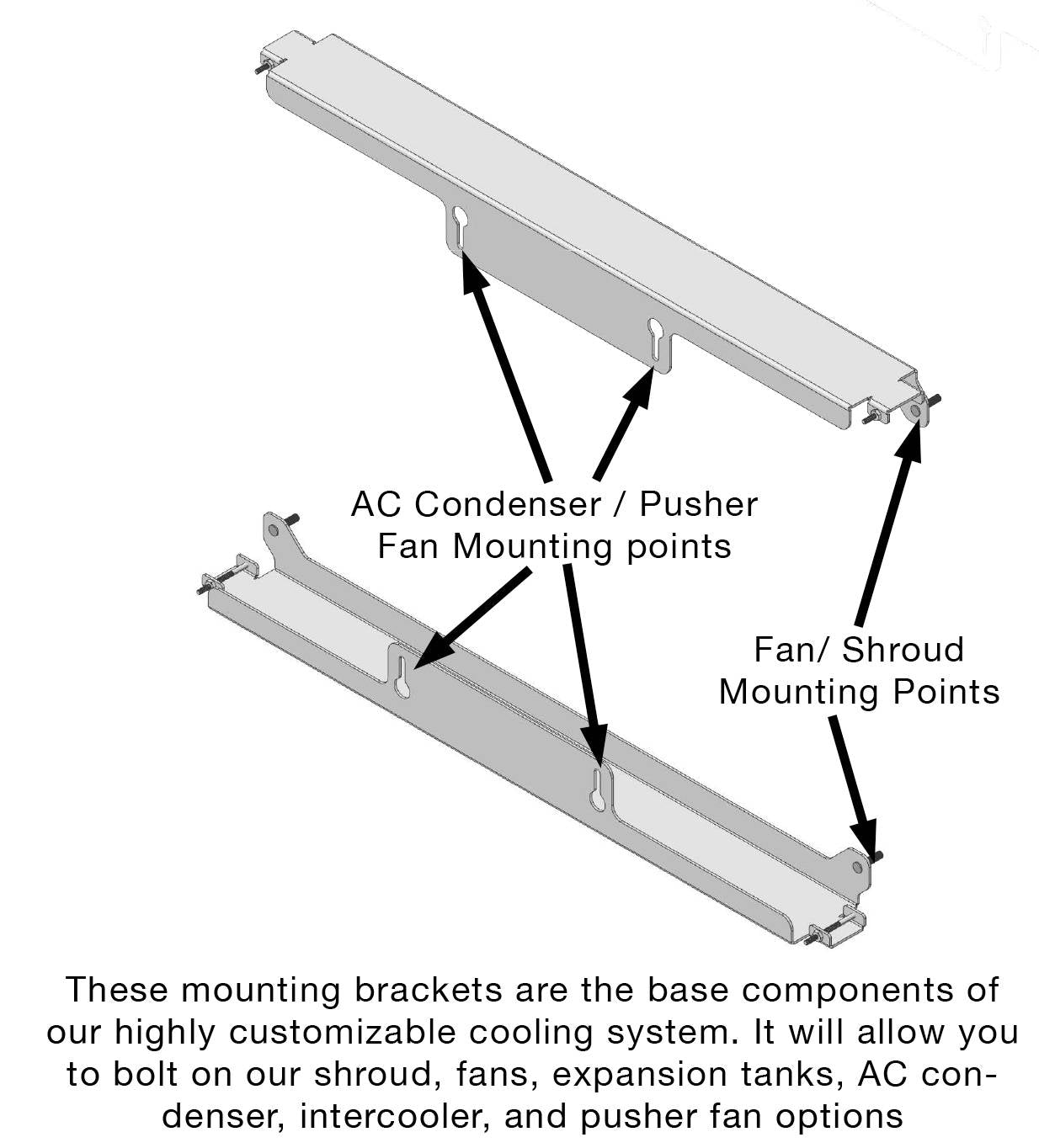 AC Condenser / Pusher Fan Mounting points

Fan/ Shroud Mounting Points

These mounting brackets are the base components of our highly customizable cooling system. It will allow you to bolt on our shroud, fans, expansion tanks, AC condenser, intercooler, and pusher fan options