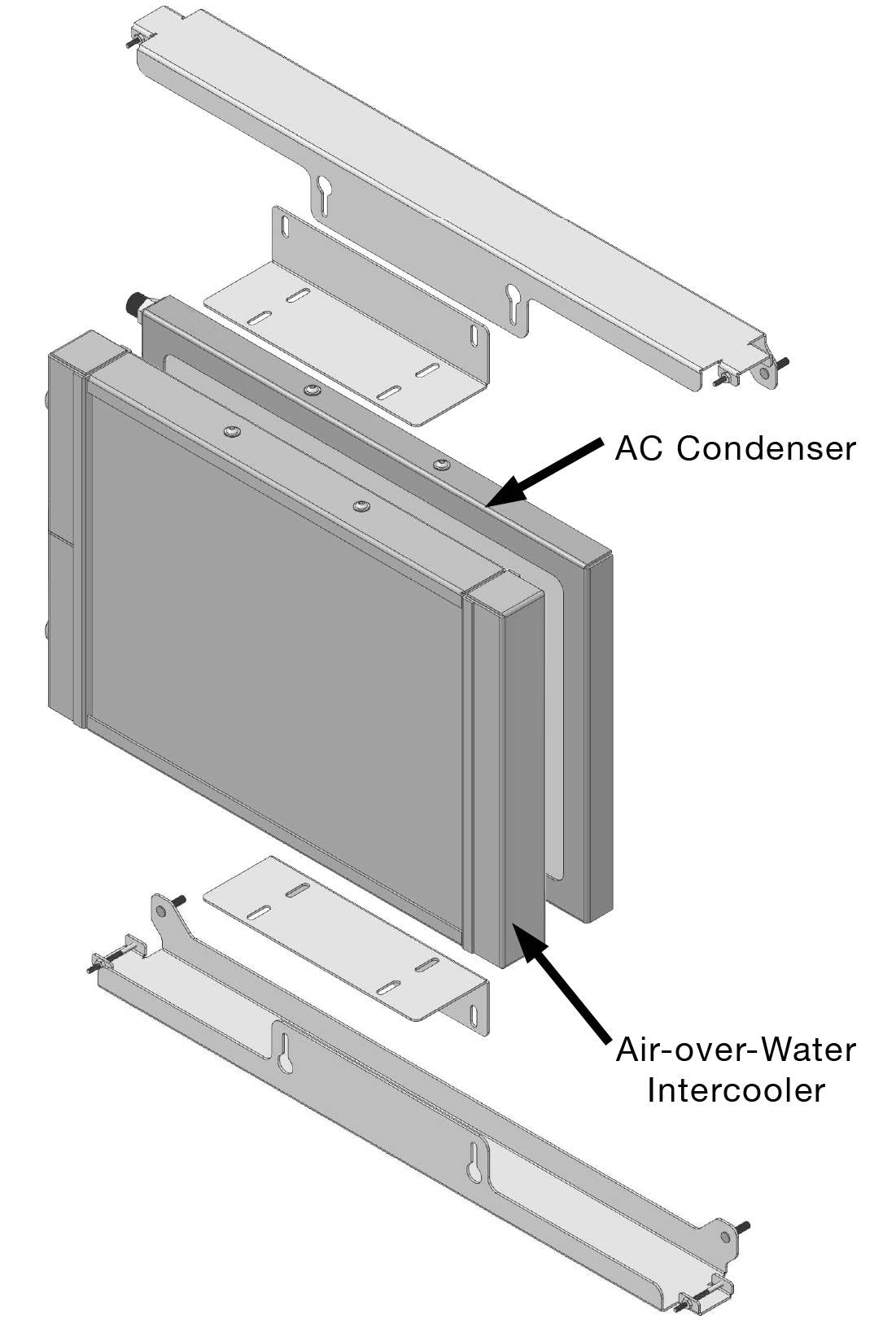 AC Condenser

Air-over-Water Intercooler