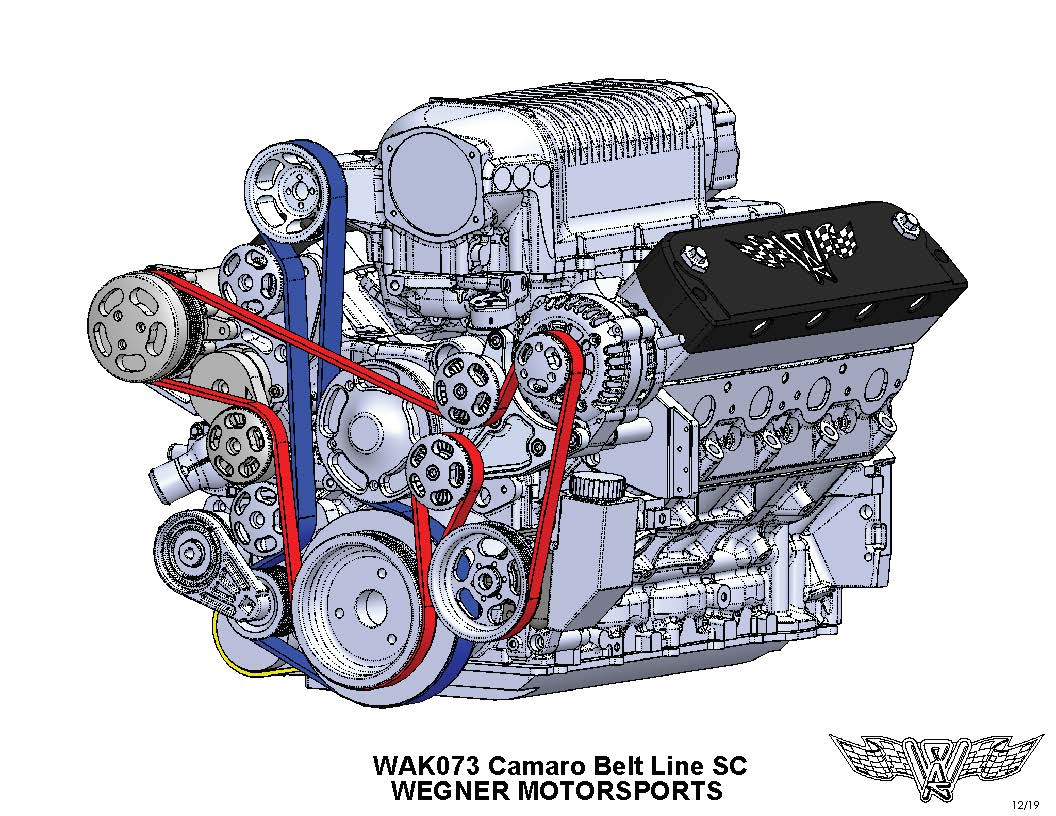 WAK073 Camaro Belt Line SC
WEGNER MOTORSPORTS

12/19