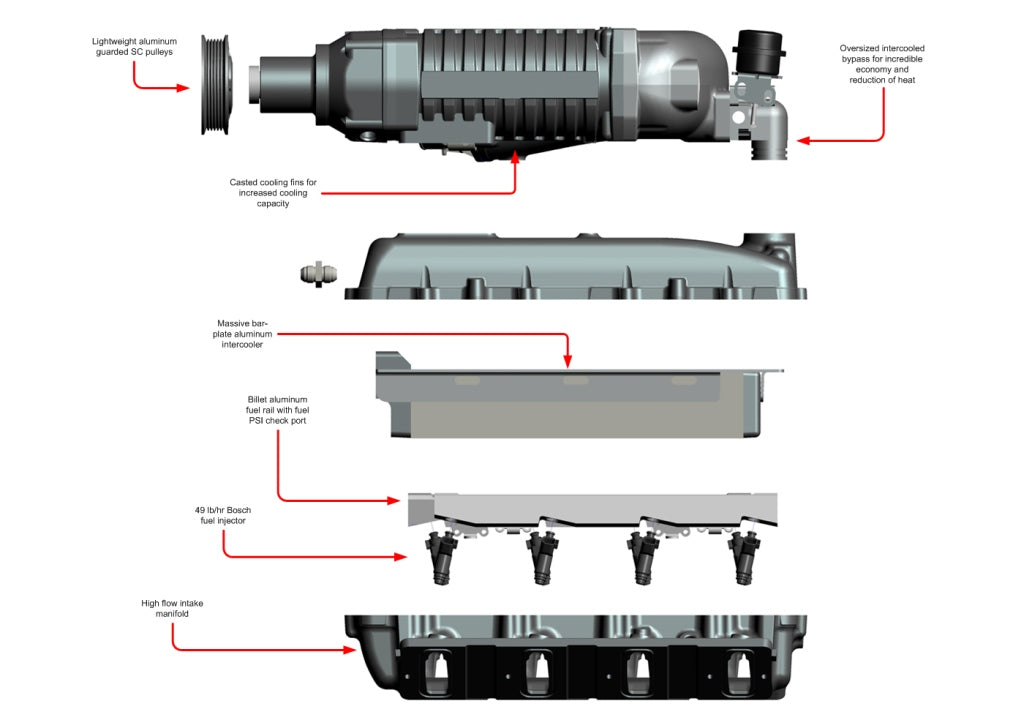 Lightweight aluminum guarded SC pulleys

Oversized intercooled bypass for incredible economy and reduction of heat

Casted cooling fins for increased cooling capacity

Massive bar-plate aluminum intercooler

Billet aluminum fuel rail with fuel PSI check port

49 lb/hr Bosch fuel injector

High flow intake manifold